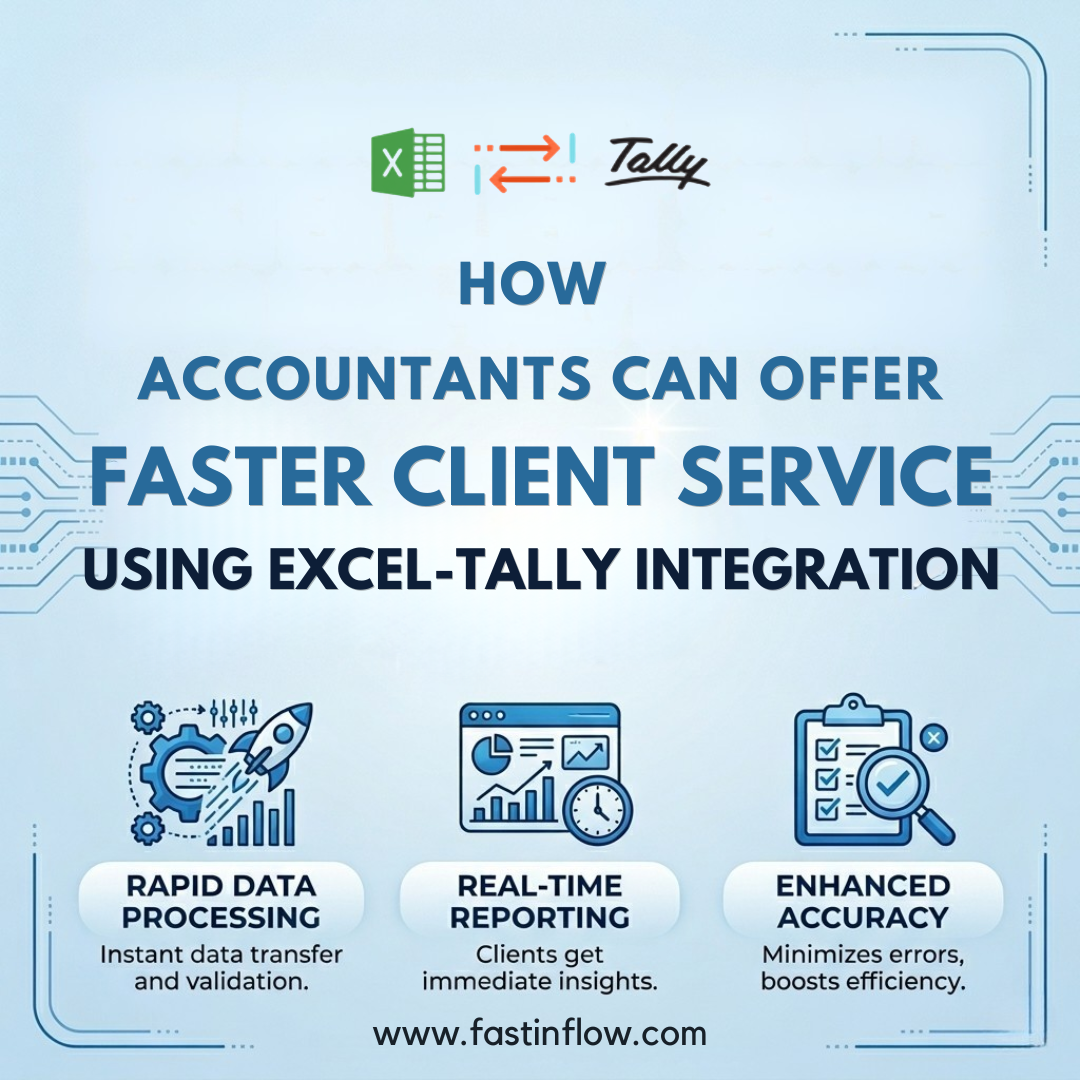 X

Tally

HOW
ACCOUNTANTS CAN OFFER
FASTER CLIENT SERVICE
USING EXCEL-TALLY INTEGRATION

RAPID DATA PROCESSING
Instant data transfer and validation.

REAL-TIME REPORTING
Clients get immediate insights.

ENHANCED ACCURACY
Minimizes errors, boosts efficiency.

www.fastinflow.com